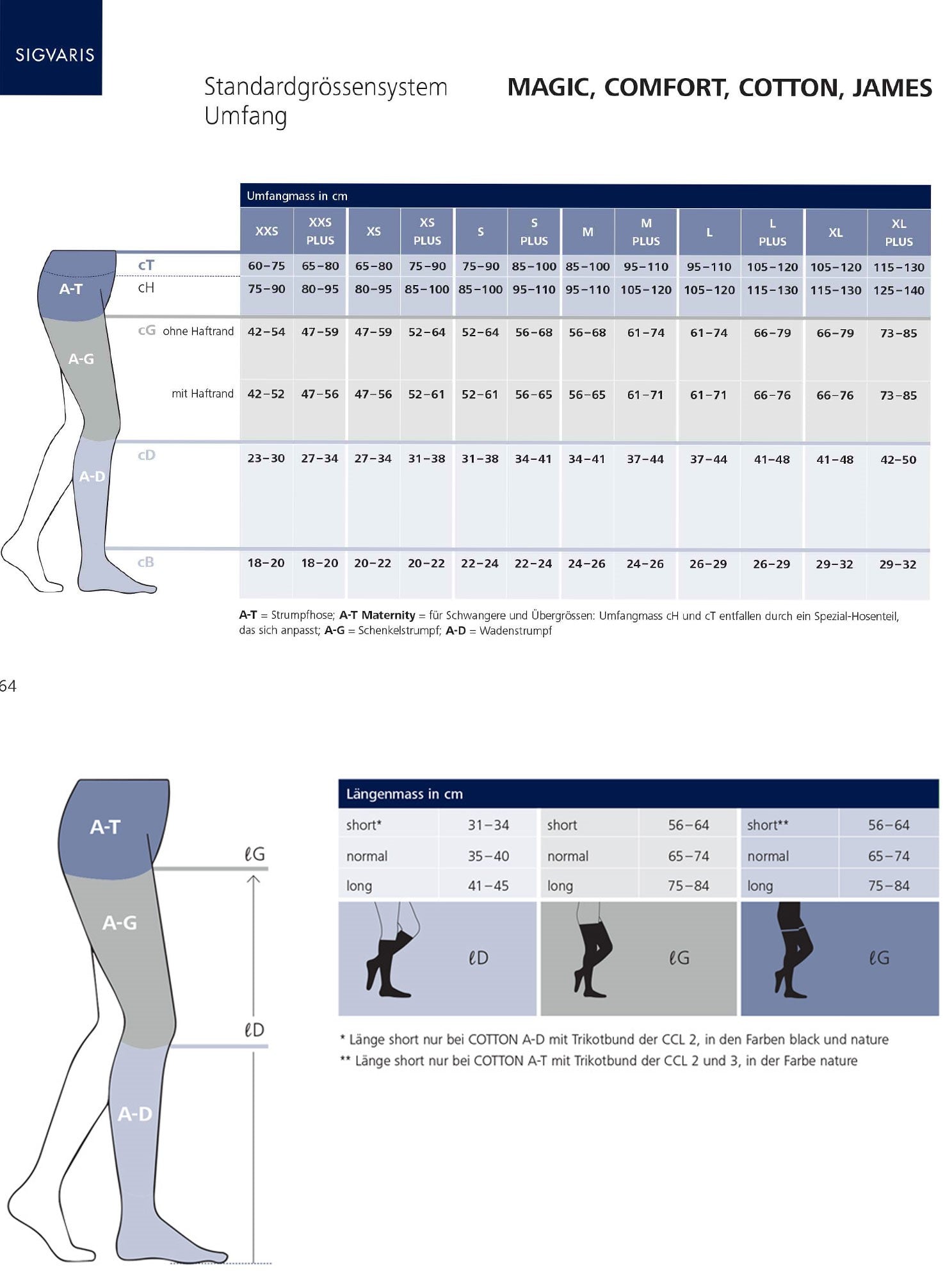 SIGVARIS

Standardgrössensystem
Umfang

MAGIC, COMFORT, COTTON, JAMES

Umfangmass in cm

| | XXS | XXS PLUS | XS | XS PLUS | S | S PLUS | M | M PLUS | L | L PLUS | XL | XL PLUS |
|---|---|---|---|---|---|---|---|---|---|---|---|---|
| cT | 60–75 | 65–80 | 65–80 | 75–90 | 75–90 | 85–100 | 85–100 | 95–110 | 95–110 | 105–120 | 105–120 | 115–130 |
| cH | 75–90 | 80–95 | 80–95 | 85–100 | 85–100 | 95–110 | 95–110 | 105–120 | 105–120 | 115–130 | 115–130 | 125–140 |
| cG ohne Haftrand | 42–54 | 47–59 | 47–59 | 52–64 | 52–64 | 56–68 | 56–68 | 61–74 | 61–74 | 66–79 | 66–79 | 73–85 |
| mit Haftrand | 42–52 | 47–56 | 47–56 | 52–61 | 52–61 | 56–65 | 56–65 | 61–71 | 61–71 | 66–76 | 66–76 | 73–85 |
| cD | 23–30 | 27–34 | 27–34 | 31–38 | 31–38 | 34–41 | 34–41 | 37–44 | 37–44 | 41–48 | 41–48 | 42–50 |
| cB | 18–20 | 18–20 | 20–22 | 20–22 | 22–24 | 22–24 | 24–26 | 24–26 | 26–29 | 26–29 | 29–32 | 29–32 |

A-T
A-G
A-D

A-T = Strumpfhose; A-T Maternity = für Schwangere und Übergrössen: Umfangmass cH und cT entfallen durch ein Spezial-Hosenteil, das sich anpasst; A-G = Schenkelstrumpf; A-D = Wadenstrumpf

64

A-T
A-G
A-D
ℓG
ℓD

Längenmass in cm

| short* | 31–34 | short | 56–64 | short** | 56–64 |
|---|---|---|---|---|---|
| normal | 35–40 | normal | 65–74 | normal | 65–74 |
| long | 41–45 | long | 75–84 | long | 75–84 |

ℓD ℓG ℓG

* Länge short nur bei COTTON A-D mit Trikotbund der CCL 2, in den Farben black und nature
** Länge short nur bei COTTON A-T mit Trikotbund der CCL 2 und 3, in der Farbe nature